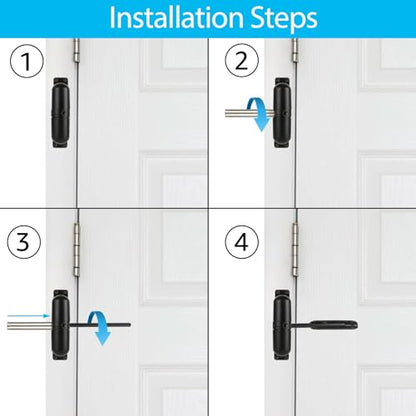 Installation Steps

1

2

3

4