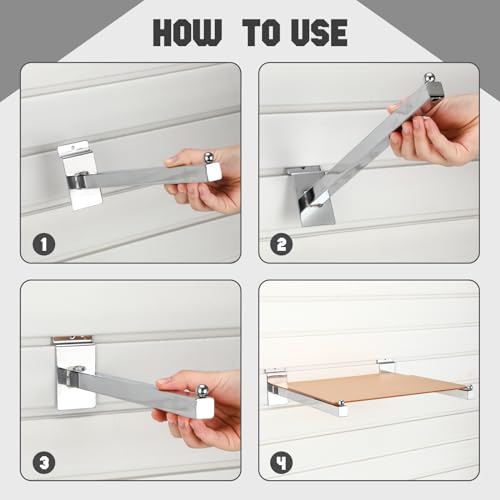 HOW TO USE

1

2

3

4