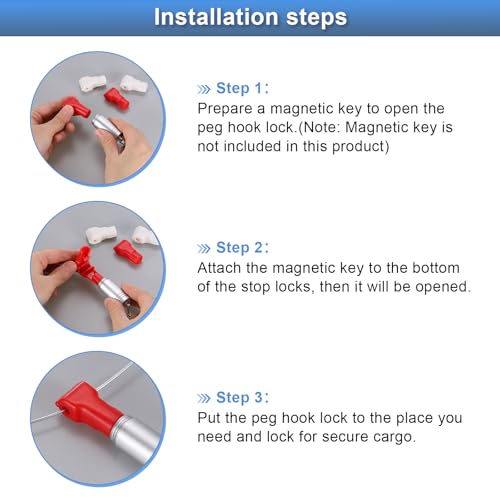 Installation steps

»» Step 1:
Prepare a magnetic key to open the peg hook lock.(Note: Magnetic key is not included in this product)

»» Step 2:
Attach the magnetic key to the bottom of the stop locks, then it will be opened.

»» Step 3:
Put the peg hook lock to the place you need and lock for secure cargo.