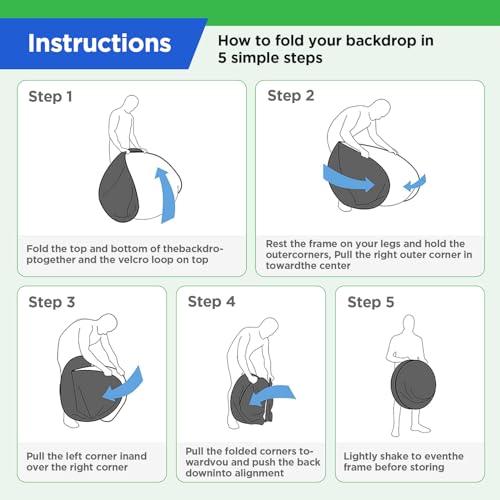 Instructions

How to fold your backdrop in 5 simple steps

Step 1

Fold the top and bottom of thebackdroptogether and the velcro loop on top

Step 2

Rest the frame on your legs and hold the outercorners, Pull the right outer corner in towardthe center

Step 3

Pull the left corner inand over the right corner

Step 4

Pull the folded corners towardvou and push the back downinto alignment

Step 5

Lightly shake to eventhe frame before storing