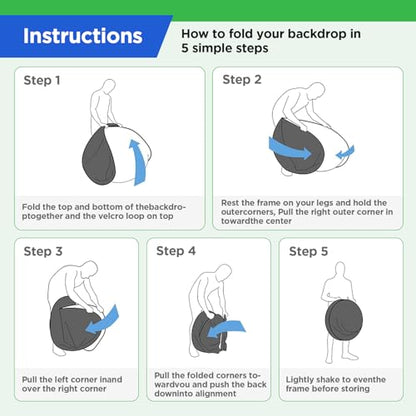 Instructions

How to fold your backdrop in 5 simple steps

Step 1

Fold the top and bottom of thebackdroptogether and the velcro loop on top

Step 2

Rest the frame on your legs and hold the outercorners, Pull the right outer corner in towardthe center

Step 3

Pull the left corner inand over the right corner

Step 4

Pull the folded corners towardvou and push the back downinto alignment

Step 5

Lightly shake to eventhe frame before storing