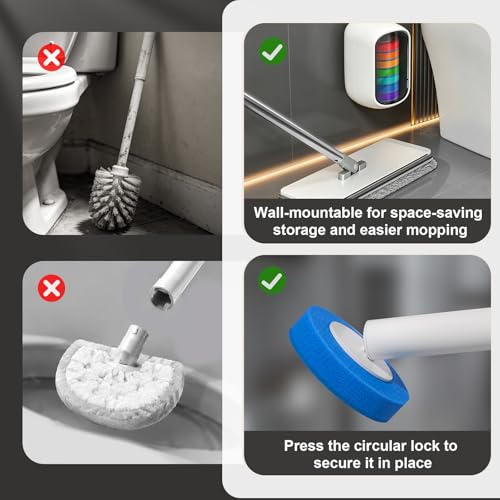 Wall-mountable for space-saving storage and easier mopping

Press the circular lock to secure it in place