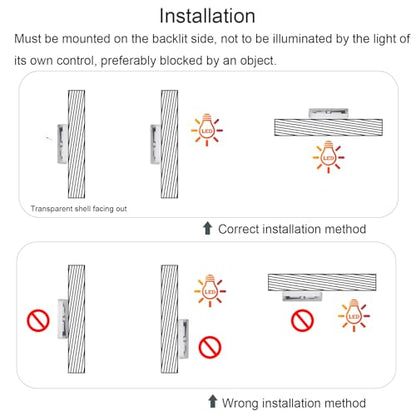 Installation

Must be mounted on the backlit side, not to be illuminated by the light of its own control, preferably blocked by an object.

LED

LED

Transparent shell facing out

Correct installation method

LED

LED

Wrong installation method