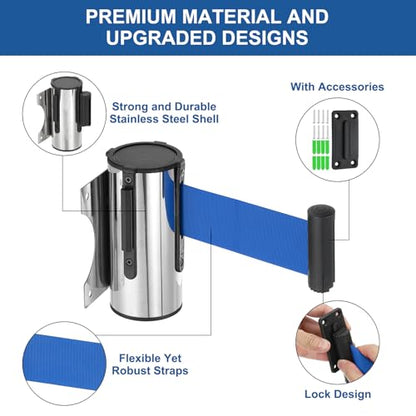 PREMIUM MATERIAL AND UPGRADED DESIGNS

Strong and Durable Stainless Steel Shell

With Accessories

Flexible Yet Robust Straps

Lock Design