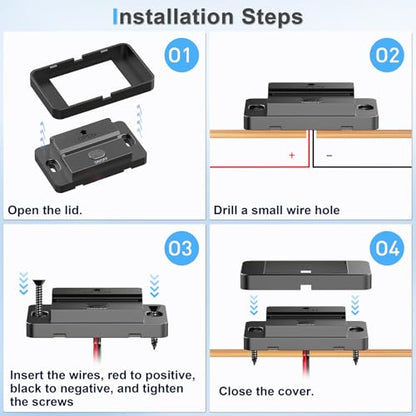 Installation Steps

01

Open the lid.

02

+

-

Drill a small wire hole

03

Insert the wires, red to positive, black to negative, and tighten the screws

04

Close the cover.