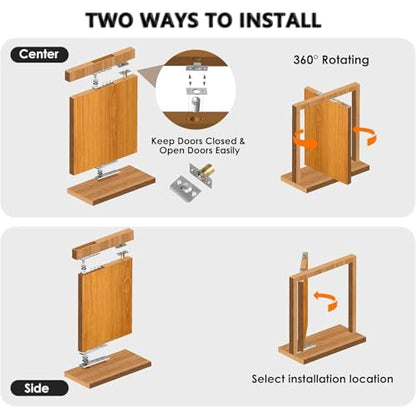 TWO WAYS TO INSTALL

Center

Keep Doors Closed & Open Doors Easily

360° Rotating

Side

Select installation location