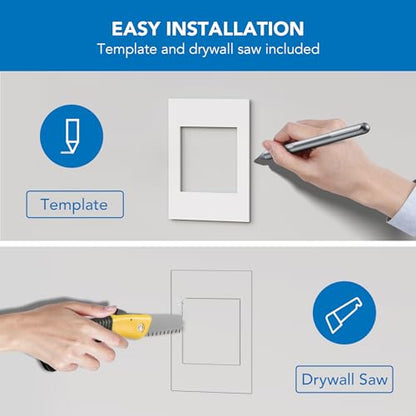 EASY INSTALLATION
Template and drywall saw included

Template

Drywall Saw