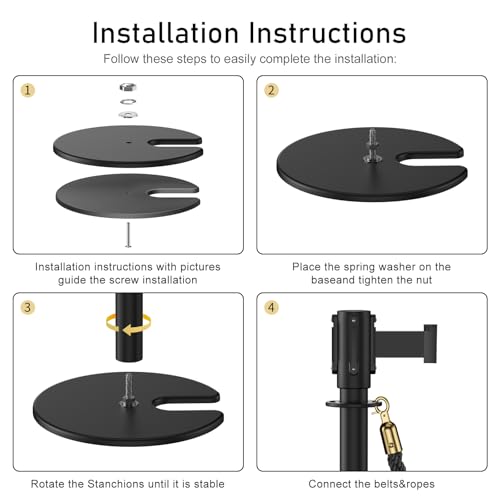 Installation Instructions

Follow these steps to easily complete the installation:

1

Installation instructions with pictures guide the screw installation

2

Place the spring washer on the baseand tighten the nut

3

Rotate the Stanchions until it is stable

4

Connect the belts&ropes