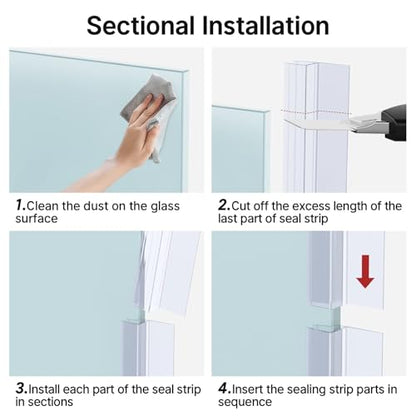 Sectional Installation

1.Clean the dust on the glass surface

2.Cut off the excess length of the last part of seal strip

3.Install each part of the seal strip in sections

4.Insert the sealing strip parts in sequence