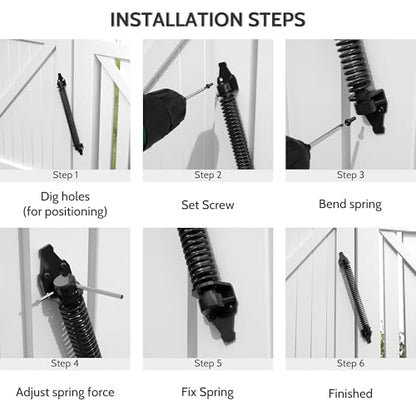 INSTALLATION STEPS

Step 1

Dig holes (for positioning)

Step 2

Set Screw

Step 3

Bend spring

Step 4

Adjust spring force

Step 5

Fix Spring

Step 6

Finished