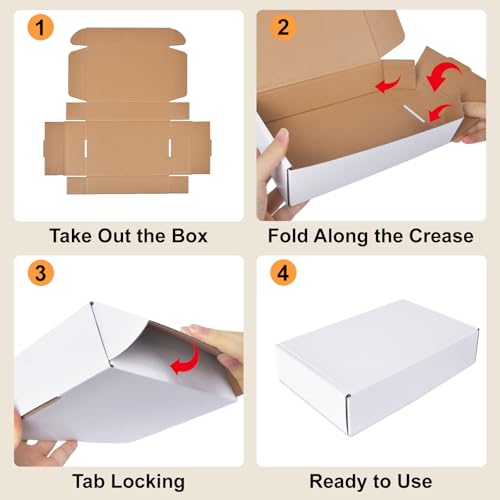 1
Take Out the Box

2
Fold Along the Crease

3
Tab Locking

4
Ready to Use