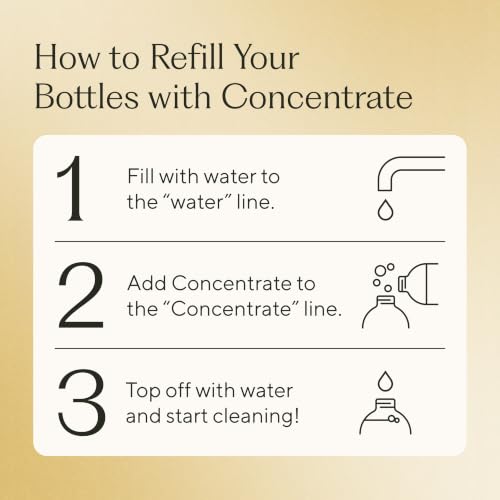 How to Refill Your Bottles with Concentrate

1 Fill with water to the “water” line.

2 Add Concentrate to the “Concentrate” line.

3 Top off with water and start cleaning!