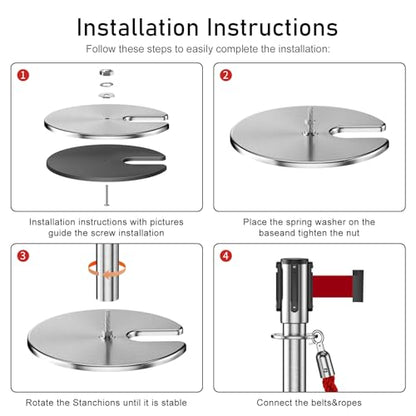 Installation Instructions

Follow these steps to easily complete the installation:

1

Installation instructions with pictures guide the screw installation

2

Place the spring washer on the baseand tighten the nut

3

Rotate the Stanchions until it is stable

4

Connect the belts&ropes