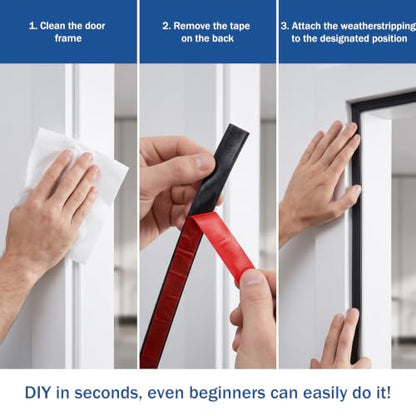 1. Clean the door frame

2. Remove the tape on the back

3. Attach the weatherstripping to the designated position

DIY in seconds, even beginners can easily do it!