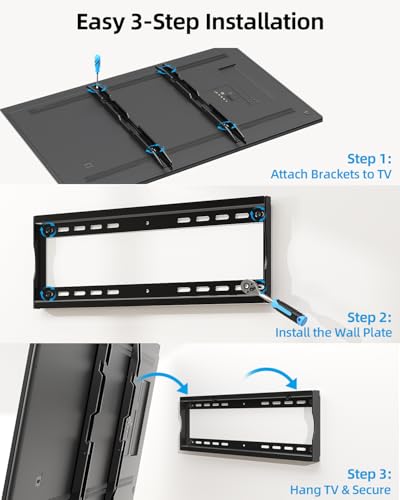 Easy 3-Step Installation

Step 1:
Attach Brackets to TV

Step 2:
Install the Wall Plate

Step 3:
Hang TV & Secure