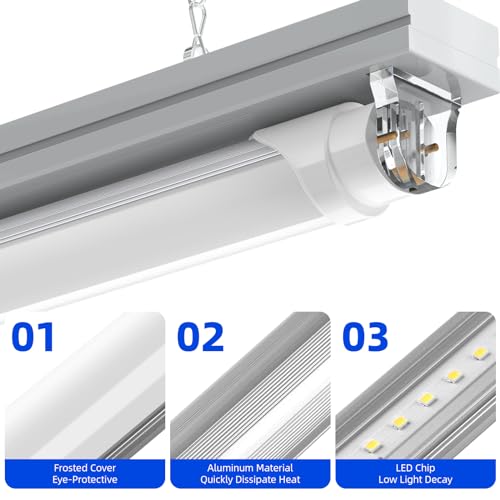 01

Frosted Cover
Eye-Protective

02

Aluminum Material
Quickly Dissipate Heat

03

LED Chip
Low Light Decay