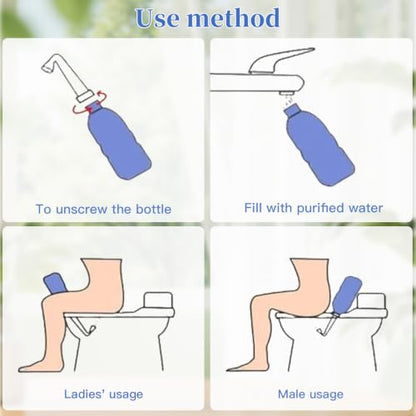 Use method

To unscrew the bottle

Fill with purified water

Ladies' usage

Male usage