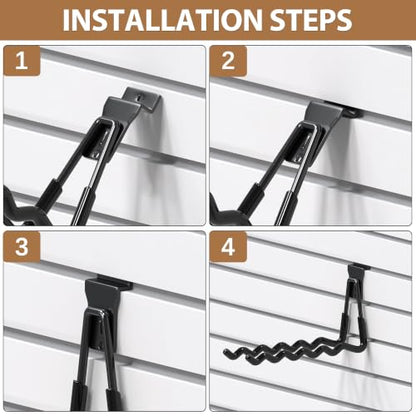 INSTALLATION STEPS

1

2

3

4