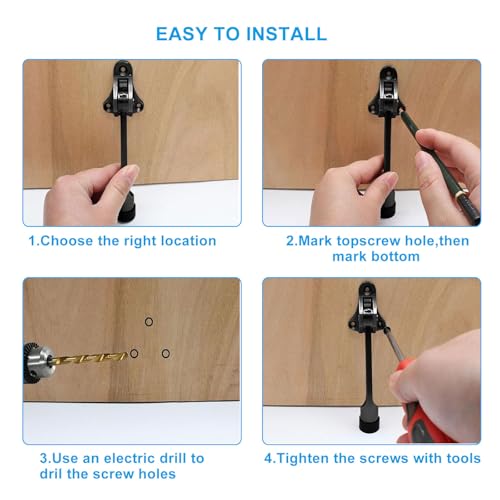 EASY TO INSTALL

1.Choose the right location

2.Mark topscrew hole,then mark bottom

3.Use an electric drill to dril the screw holes

4.Tighten the screws with tools