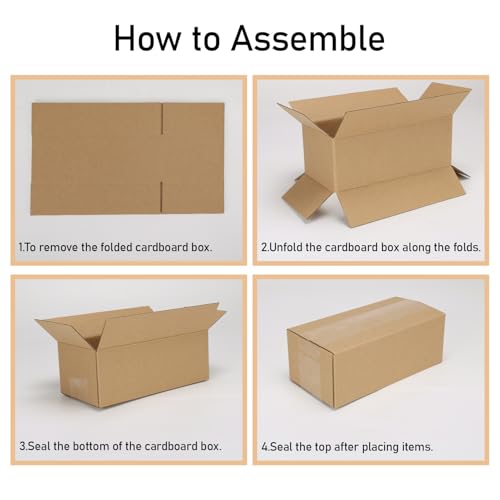 How to Assemble

1.To remove the folded cardboard box.

2.Unfold the cardboard box along the folds.

3.Seal the bottom of the cardboard box.

4.Seal the top after placing items.