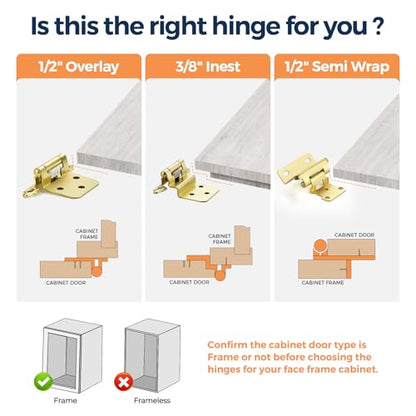 Is this the right hinge for you ?

1/2" Overlay

CABINET FRAME

CABINET DOOR

3/8" Inest

CABINET FRAME

CABINET DOOR

1/2" Semi Wrap

CABINET DOOR

CABINET FRAME

Frame

Frameless

Confirm the cabinet door type is Frame or not before choosing the hinges for your face frame cabinet.