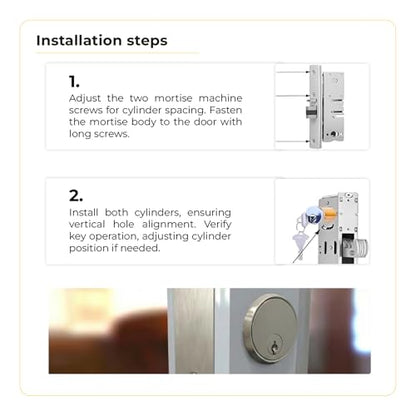 Installation steps

1.
Adjust the two mortise machine screws for cylinder spacing. Fasten the mortise body to the door with long screws.

2.
Install both cylinders, ensuring vertical hole alignment. Verify key operation, adjusting cylinder position if needed.