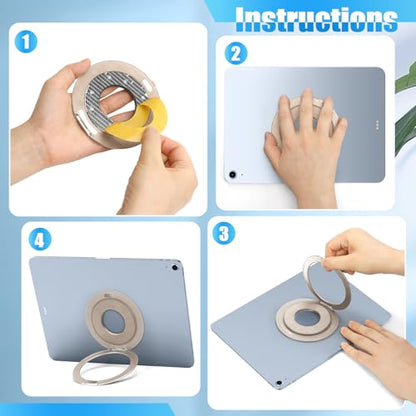 Instructions

1

2

4

3