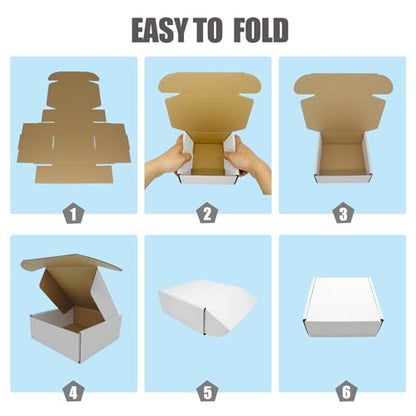 EASY TO FOLD

1

2

3

4

5

6