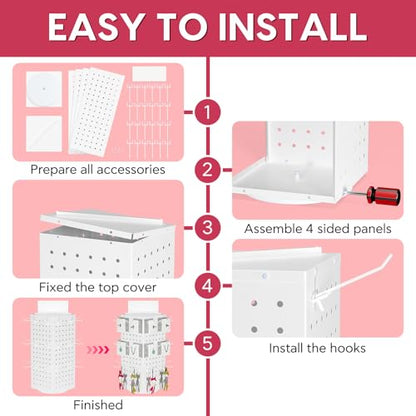 EASY TO INSTALL

1

Prepare all accessories

2

Assemble 4 sided panels

3

Fixed the top cover

4

Install the hooks

5

Finished