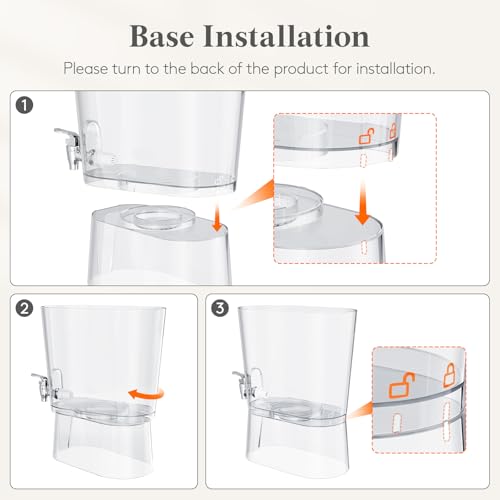 Base Installation

Please turn to the back of the product for installation.

1

2

3