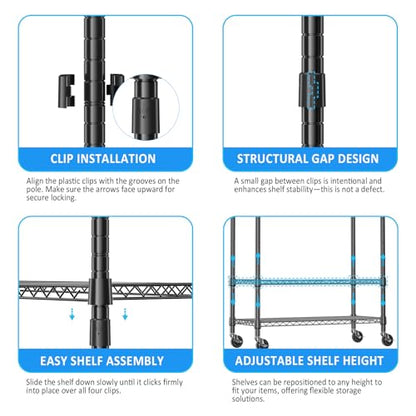 CLIP INSTALLATION

Align the plastic clips with the grooves on the pole. Make sure the arrows face upward for secure locking.

STRUCTURAL GAP DESIGN

A small gap between clips is intentional and enhances shelf stability—this is not a defect.

EASY SHELF ASSEMBLY

Slide the shelf down slowly until it clicks firmly into place over all four clips.

ADJUSTABLE SHELF HEIGHT

Shelves can be repositioned to any height to fit your items, offering flexible storage solutions.