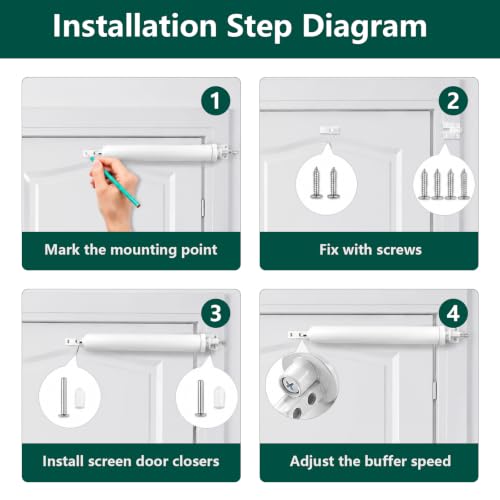 Installation Step Diagram

1

Mark the mounting point

2

Fix with screws

3

Install screen door closers

4

Adjust the buffer speed