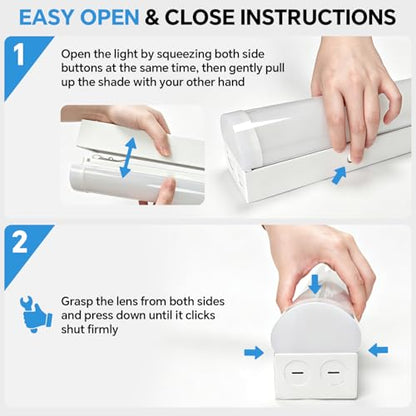 EASY OPEN & CLOSE INSTRUCTIONS

1

Open the light by squeezing both side buttons at the same time, then gently pull up the shade with your other hand

2

Grasp the lens from both sides and press down until it clicks shut firmly