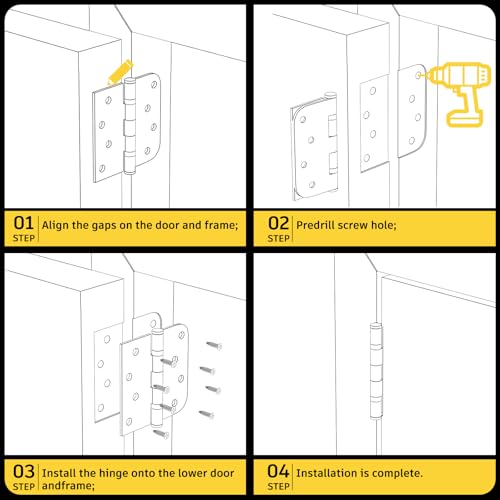 01
STEP
Align the gaps on the door and frame;

02
STEP
Predrill screw hole;

03
STEP
Install the hinge onto the lower door andframe;

04
STEP
Installation is complete.