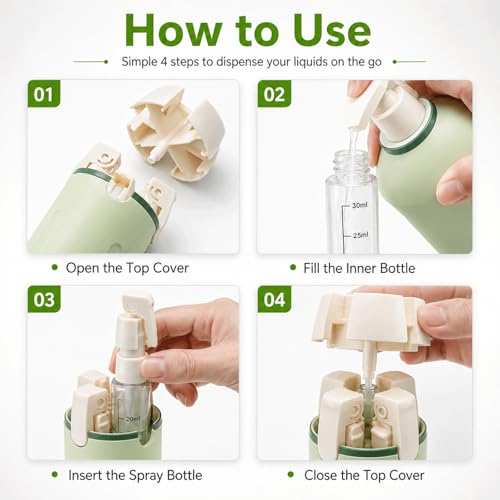 How to Use

Simple 4 steps to dispense your liquids on the go

01

Open the Top Cover

02

30ml

25ml

Fill the Inner Bottle

03

20ml

Insert the Spray Bottle

04

Close the Top Cover