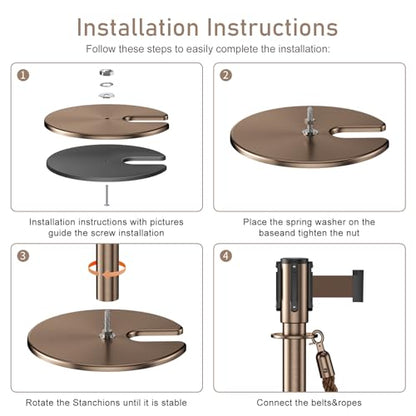 Installation Instructions

Follow these steps to easily complete the installation:

1

Installation instructions with pictures guide the screw installation

2

Place the spring washer on the baseand tighten the nut

3

Rotate the Stanchions until it is stable

4

Connect the belts&ropes