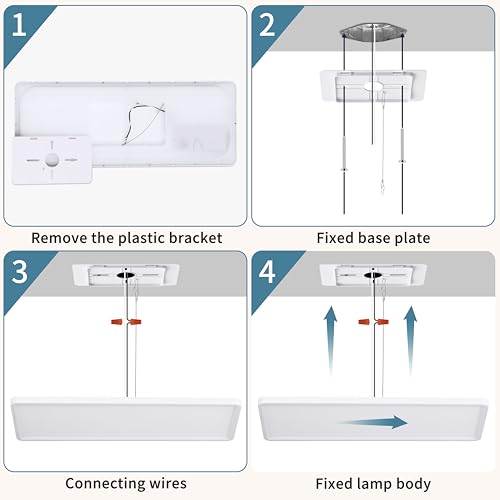 1

Remove the plastic bracket

2

Fixed base plate

3

Connecting wires

4

Fixed lamp body