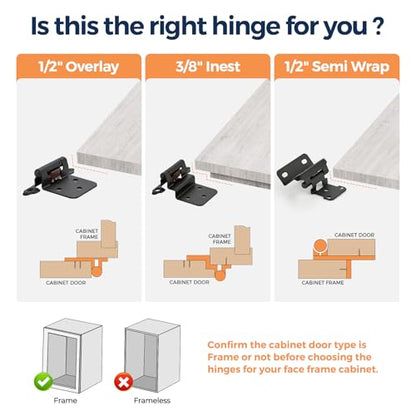 Is this the right hinge for you ?

1/2" Overlay

CABINET FRAME

CABINET DOOR

3/8" Inest

CABINET FRAME

CABINET DOOR

1/2" Semi Wrap

CABINET DOOR

CABINET FRAME

Frame

Frameless

Confirm the cabinet door type is Frame or not before choosing the hinges for your face frame cabinet.