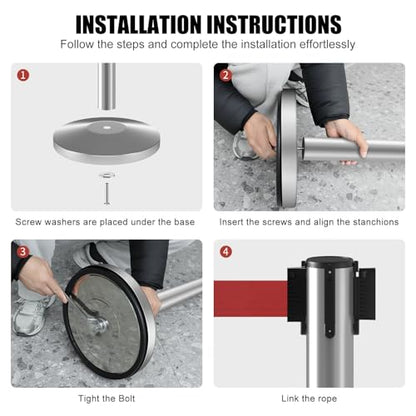 INSTALLATION INSTRUCTIONS

Follow the steps and complete the installation effortlessly

1

Screw washers are placed under the base

2

Insert the screws and align the stanchions

3

Tight the Bolt

4

Link the rope