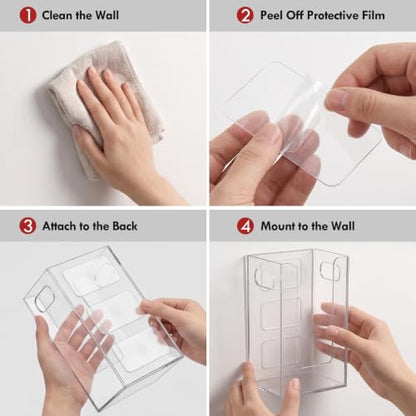 1 Clean the Wall

2 Peel Off Protective Film

3 Attach to the Back

4 Mount to the Wall