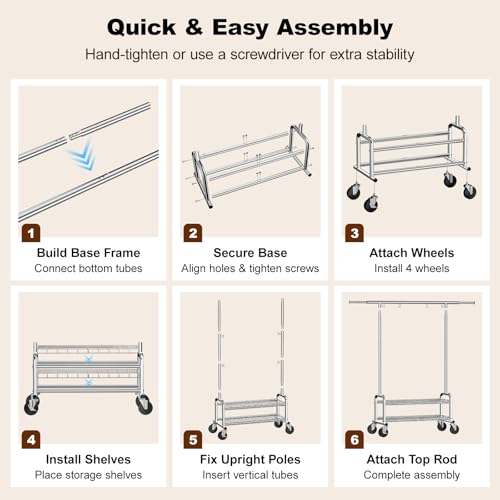 Quick & Easy Assembly

Hand-tighten or use a screwdriver for extra stability

1
Build Base Frame
Connect bottom tubes

2
Secure Base
Align holes & tighten screws

3
Attach Wheels
Install 4 wheels

4
Install Shelves
Place storage shelves

5
Fix Upright Poles
Insert vertical tubes

6
Attach Top Rod
Complete assembly