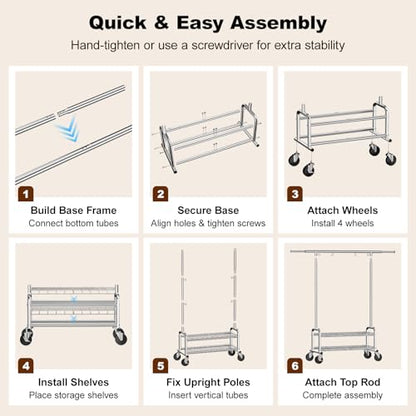 Quick & Easy Assembly

Hand-tighten or use a screwdriver for extra stability

1
Build Base Frame
Connect bottom tubes

2
Secure Base
Align holes & tighten screws

3
Attach Wheels
Install 4 wheels

4
Install Shelves
Place storage shelves

5
Fix Upright Poles
Insert vertical tubes

6
Attach Top Rod
Complete assembly