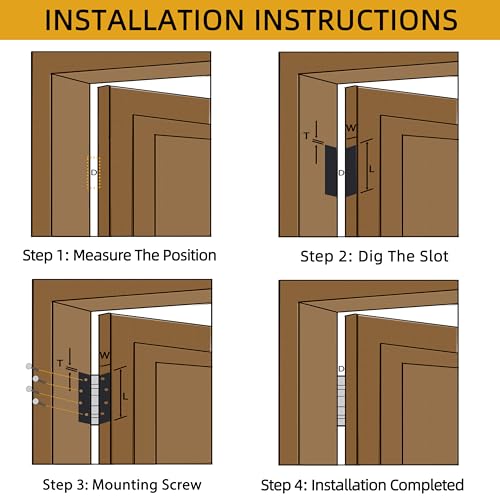 INSTALLATION INSTRUCTIONS

D

Step 1: Measure The Position

T
W
D
L

Step 2: Dig The Slot

T
W
L

Step 3: Mounting Screw

D

Step 4: Installation Completed