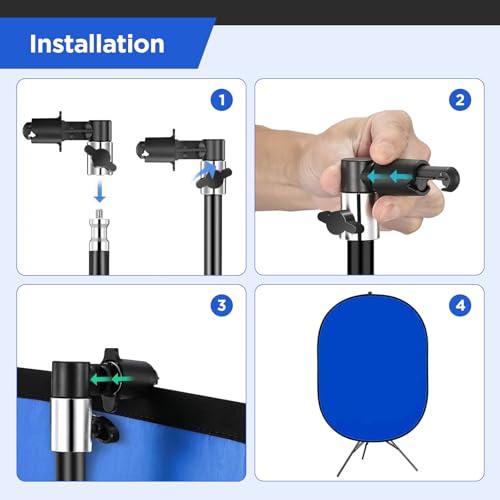 Installation

1

2

3

4