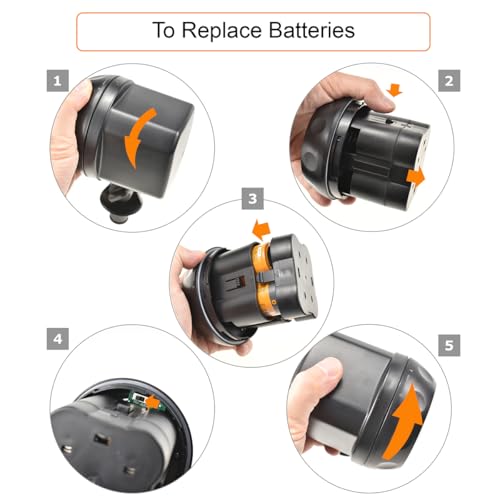 To Replace Batteries

1

2

3

4

5