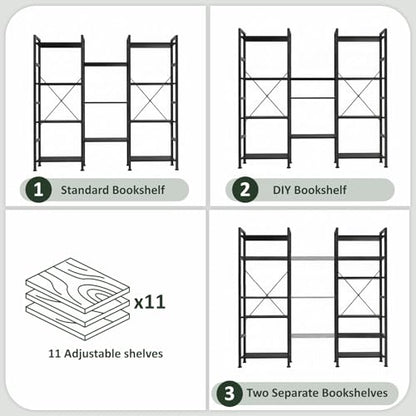 1 Standard Bookshelf

2 DIY Bookshelf

x11

11 Adjustable shelves

3 Two Separate Bookshelves