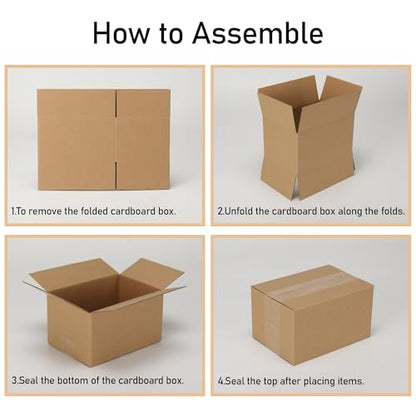 How to Assemble

1.To remove the folded cardboard box.

2.Unfold the cardboard box along the folds.

3.Seal the bottom of the cardboard box.

4.Seal the top after placing items.