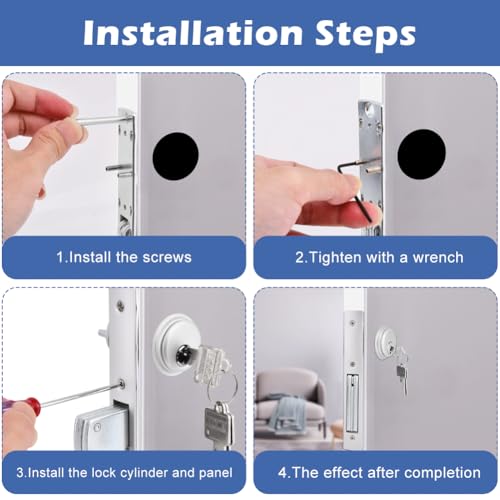 Installation Steps

1.Install the screws

2.Tighten with a wrench

3.Install the lock cylinder and panel

4.The effect after completion