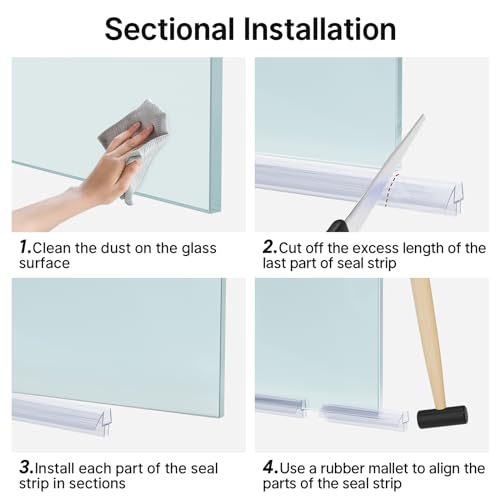 Sectional Installation

1.Clean the dust on the glass surface

2.Cut off the excess length of the last part of seal strip

3.Install each part of the seal strip in sections

4.Use a rubber mallet to align the parts of the seal strip