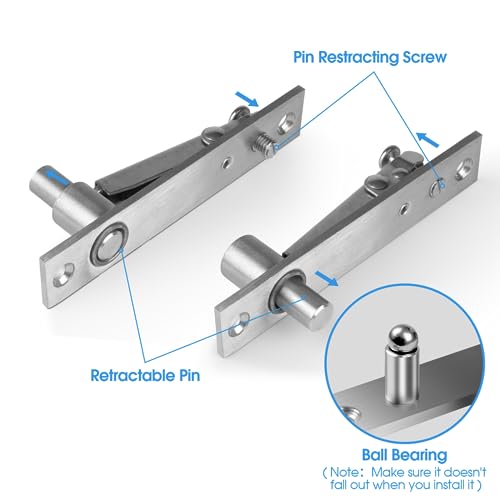 Pin Restracting Screw

Retractable Pin

Ball Bearing

( Note: Make sure it doesn't fall out when you install it )